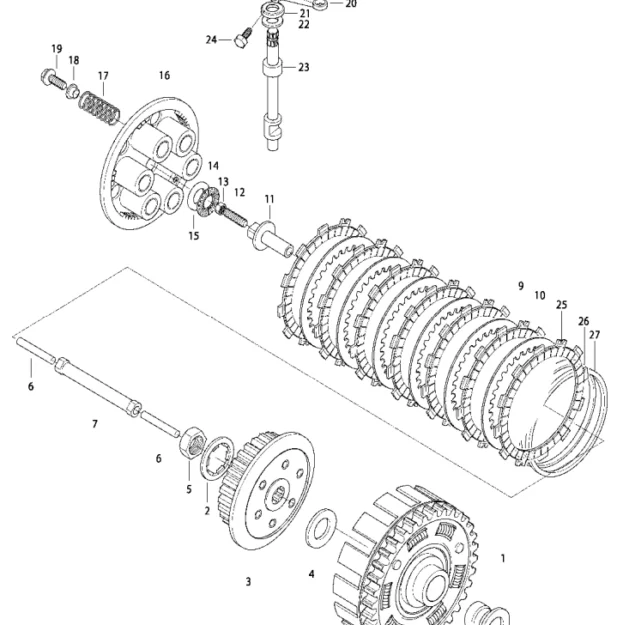 20
21
22
24
23
19
18
17
16
14
13
12
11
15
9
10
25
26
27
6
7
6
5
2
3
4
1