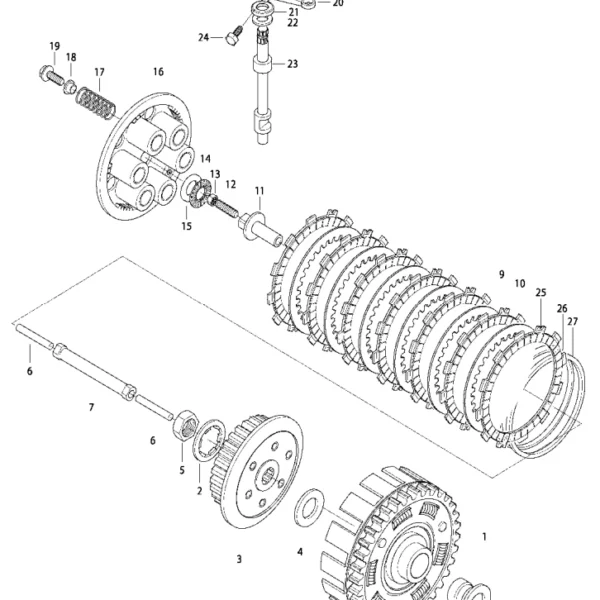 20
21
22
24
23
19
18
17
16
14
13
12
11
15
9
10
25
26
27
6
7
6
5
2
3
4
1