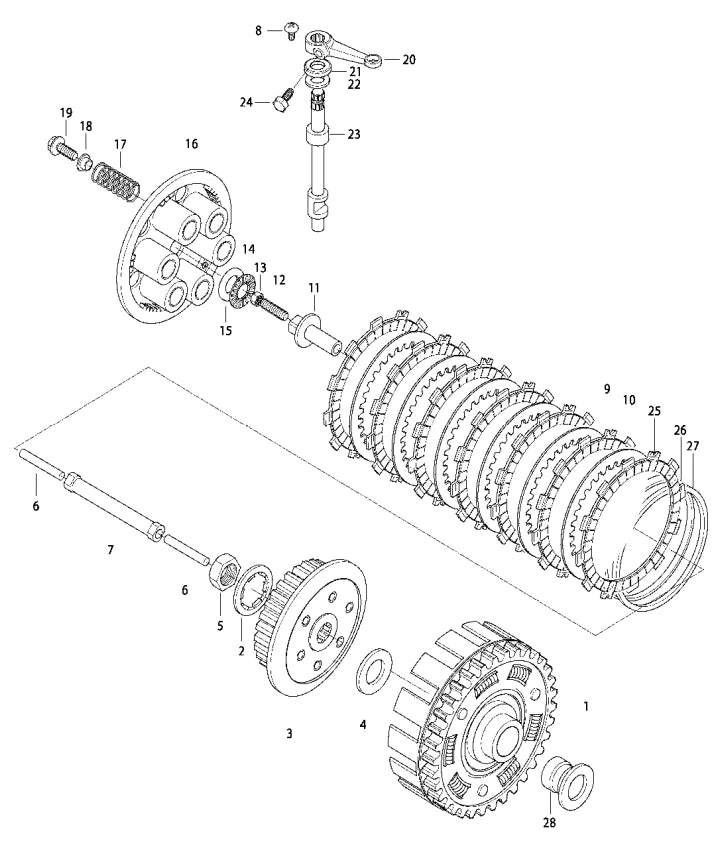 8
20
21
22
24
23
19
18
17
16
14
13
12
11
15
9
10
25
26
27
6
7
6
5
2
3
4
1
28